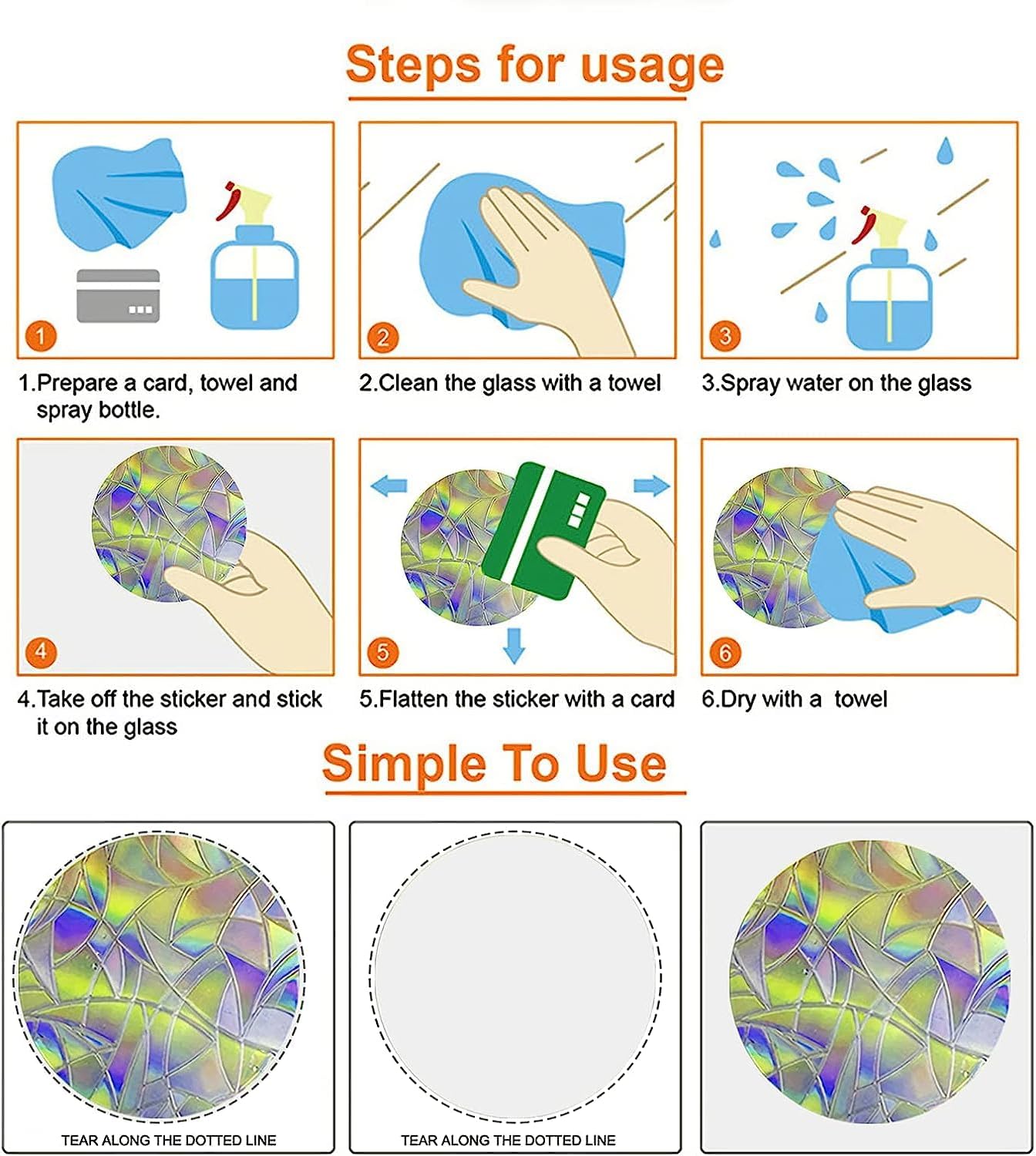 Steps for usage

1

1.Prepare a card, towel and spray bottle.

2

2.Clean the glass with a towel

3

3.Spray water on the glass

4

4.Take off the sticker and stick it on the glass

5

5.Flatten the sticker with a card

6

6.Dry with a towel

Simple To Use

TEAR ALONG THE DOTTED LINE

TEAR ALONG THE DOTTED LINE